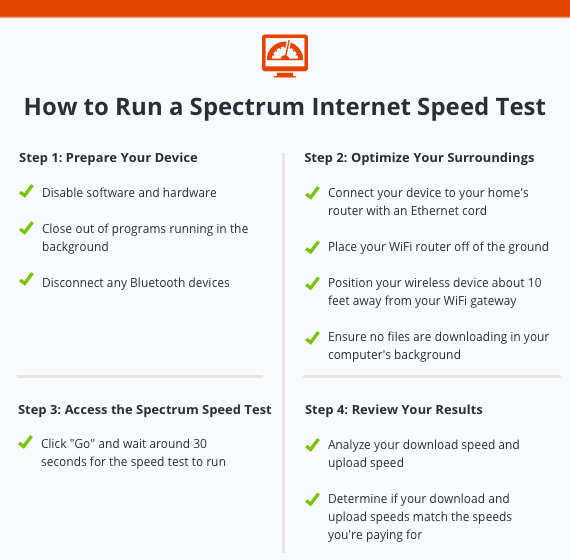 How to Run a Spectrum Internet Speed Test

Step 1: Prepare Your Device

Disable software and hardware

Close out of programs running in the background

Disconnect any Bluetooth devices

Step 2: Optimize Your Surroundings

Connect your device to your home's router with an Ethernet cord

Place your WiFi router off of the ground

Position your wireless device about 10 feet away from your WiFi gateway

Ensure no files are downloading in your computer's background

Step 3: Access the Spectrum Speed Test

Click "Go" and wait around 30 seconds for the speed test to run

Step 4: Review Your Results

Analyze your download speed and upload speed

Determine if your download and upload speeds match the speeds you're paying for